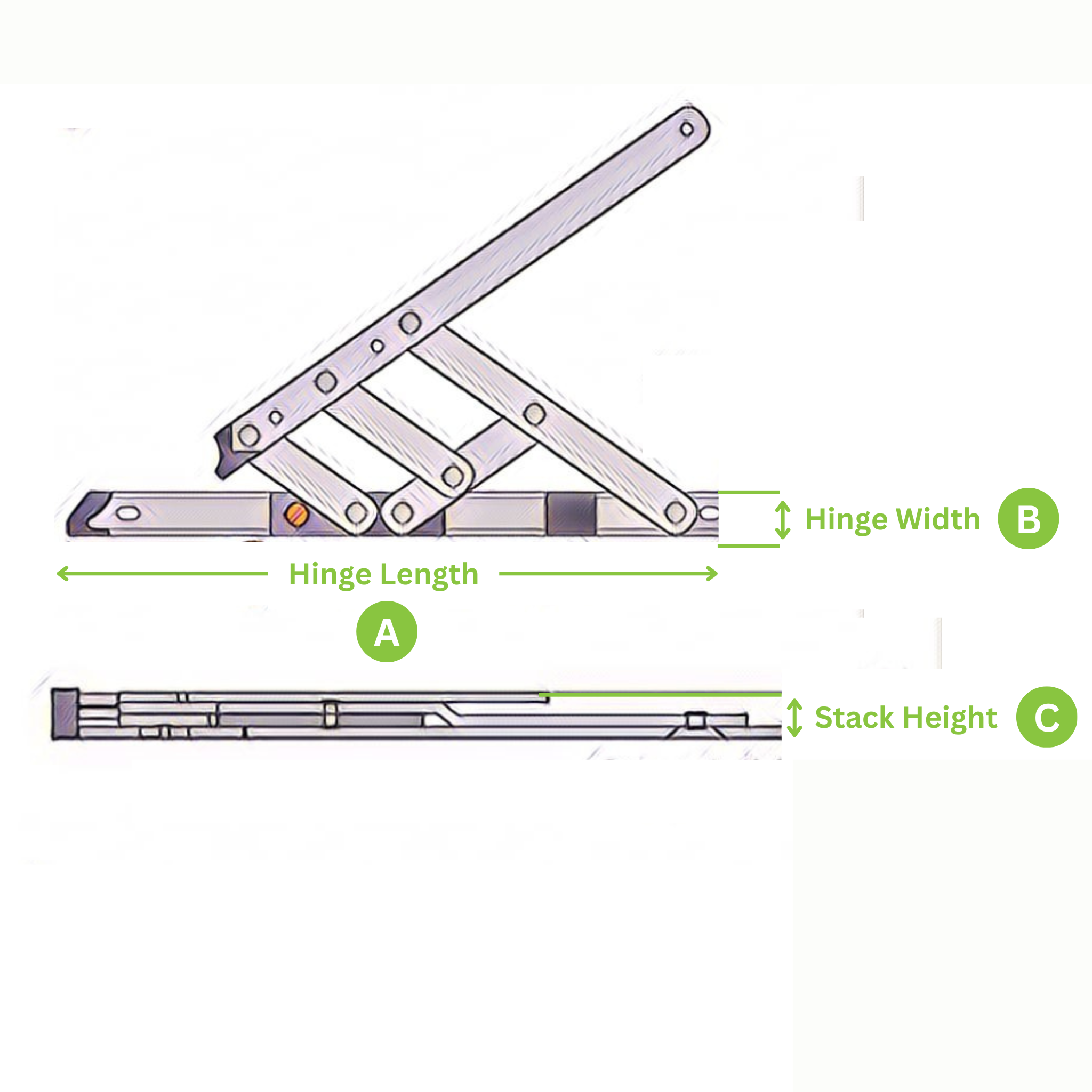 Hinge Width B

Hinge Length

A

Stack Height C