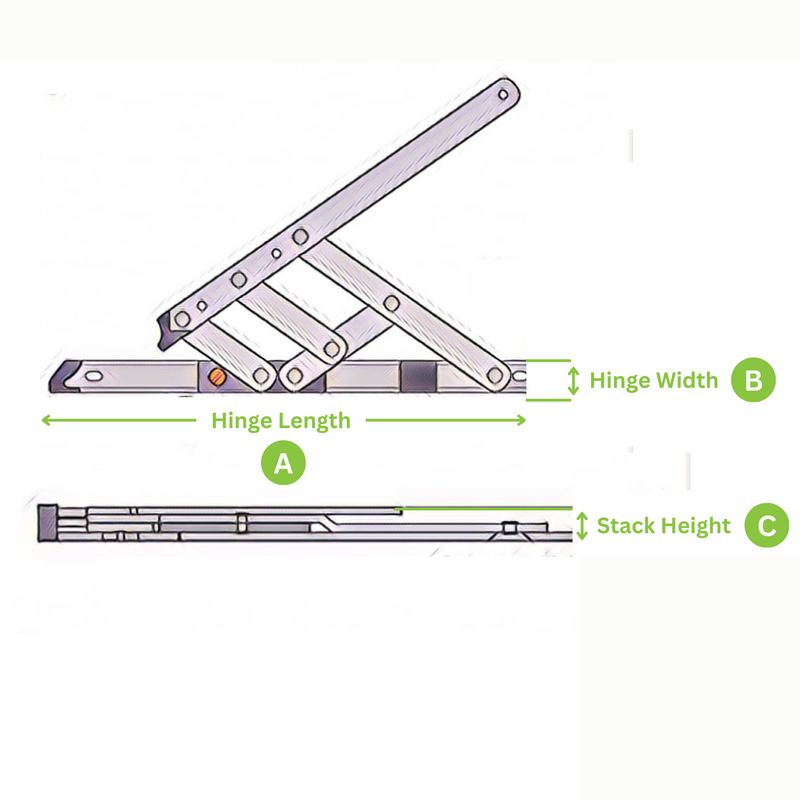 Hinge Width B

Hinge Length

A

Stack Height C